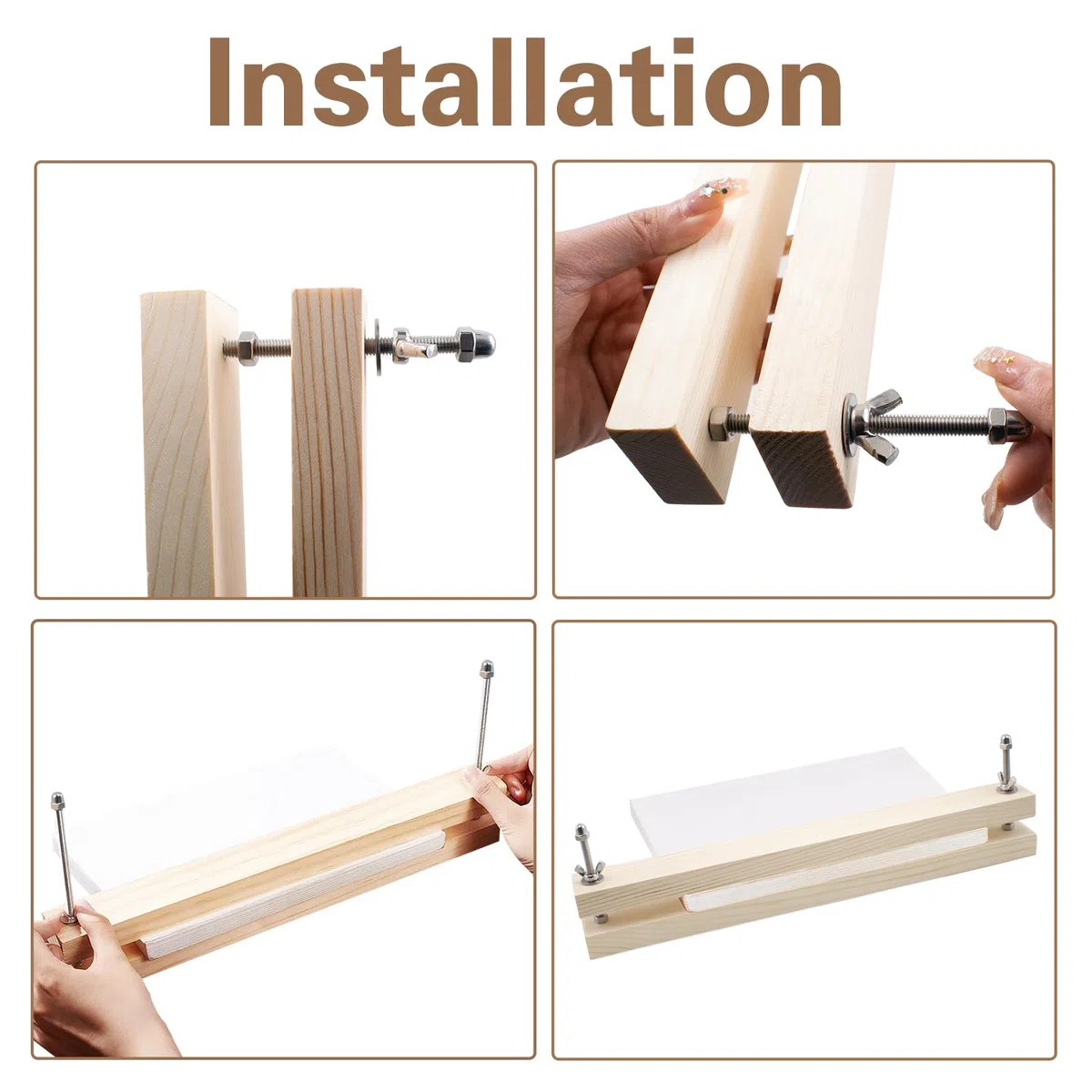 Installation