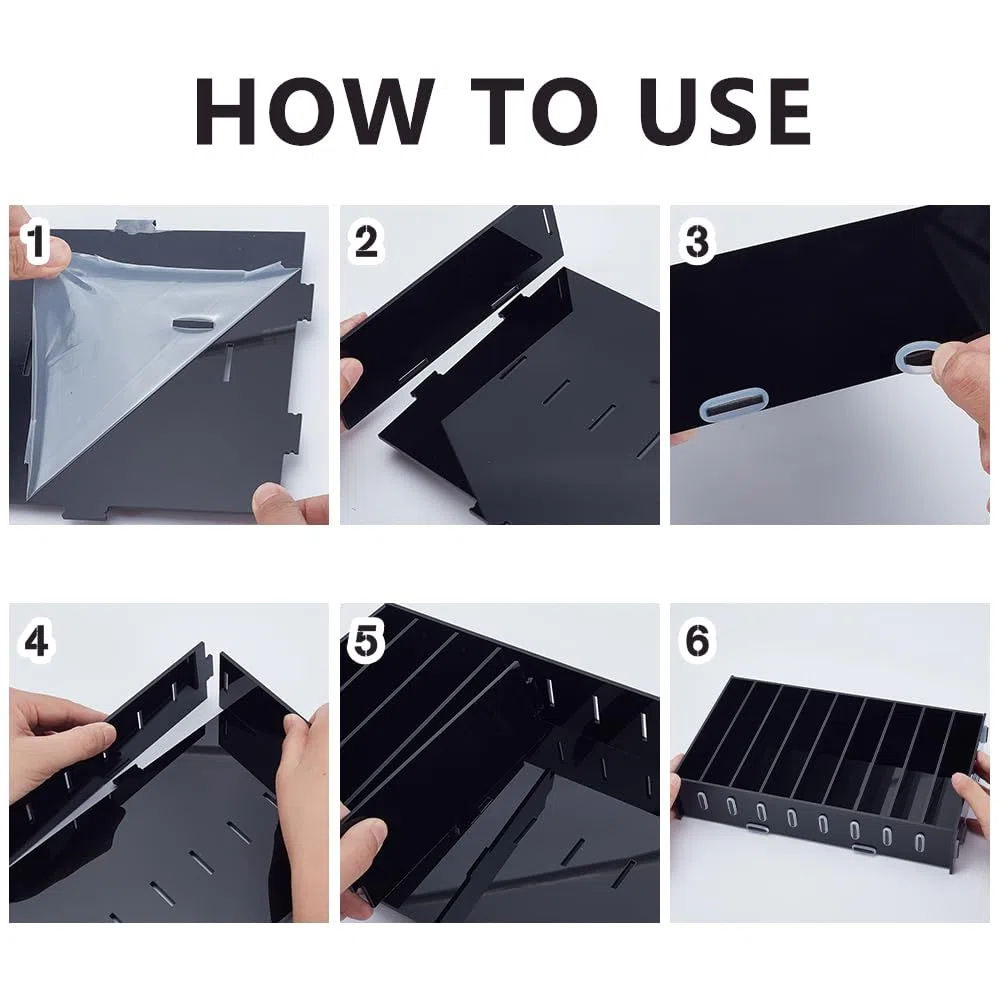 HOW TO USE

1

2

3

4

5

6